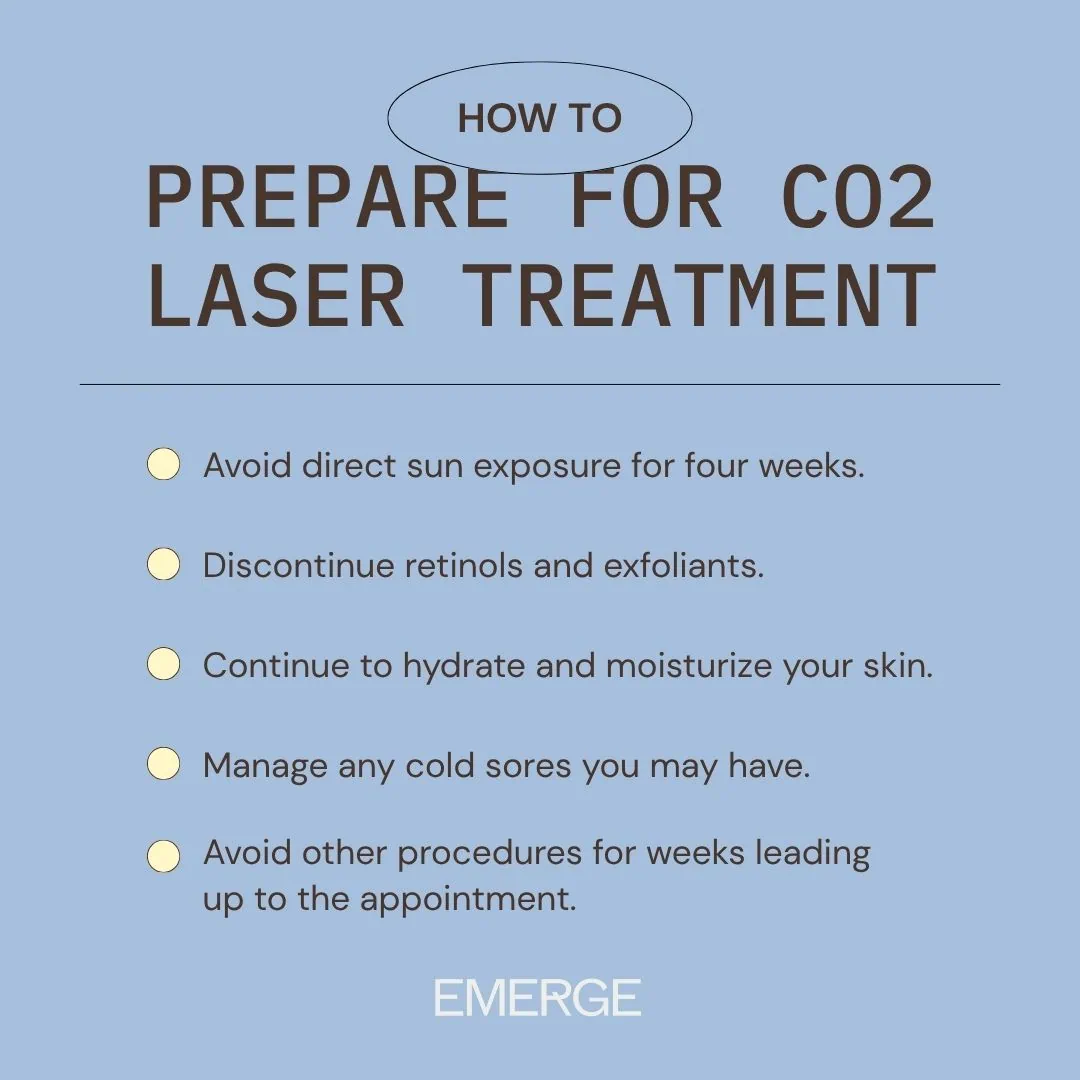 HOW TO

PREPARE FOR CO2 LASER TREATMENT

Avoid direct sun exposure for four weeks.

Discontinue retinols and exfoliants.

Continue to hydrate and moisturize your skin.

Manage any cold sores you may have.

Avoid other procedures for weeks leading up to the appointment.

EMERGE